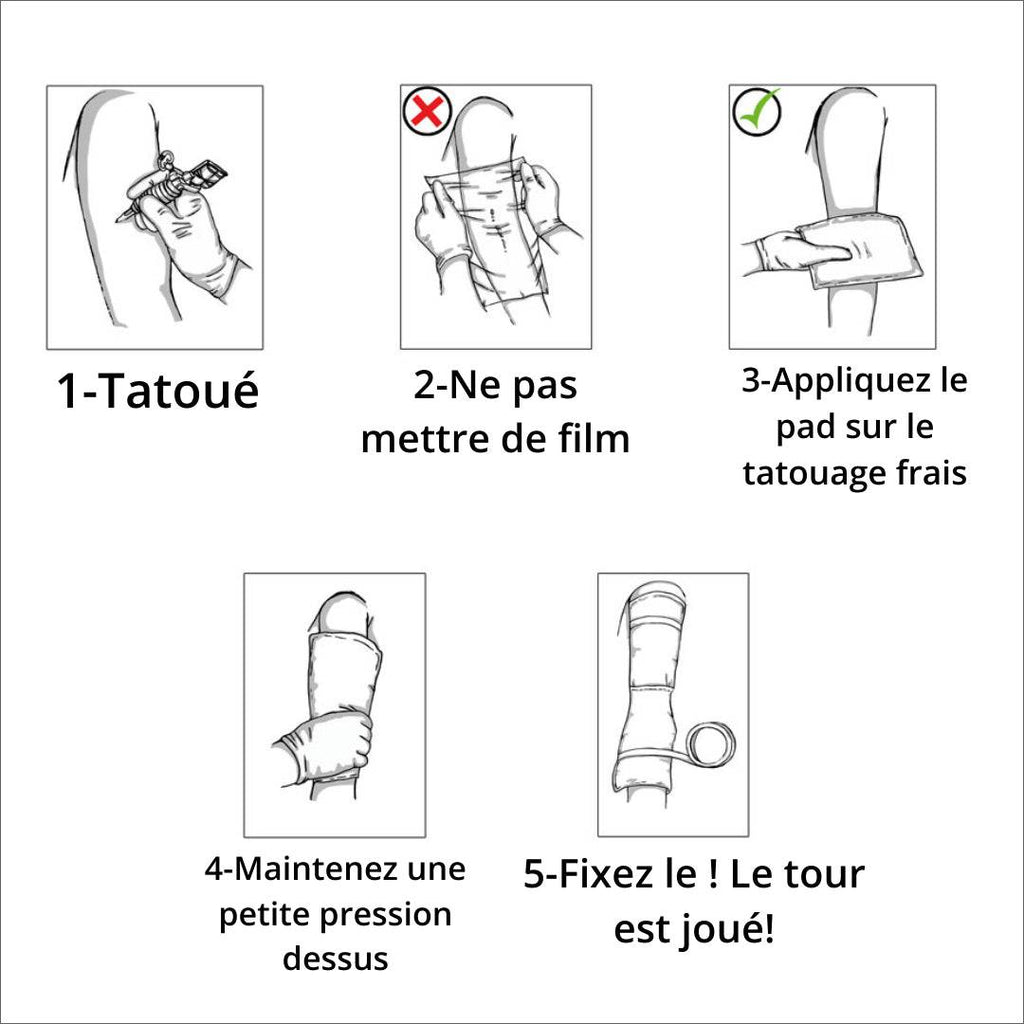 1-Tatoué

2-Ne pas mettre de film

3-Appliquez le pad sur le tatouage frais

4-Maintenez une petite pression dessus

5-Fixez le ! Le tour est joué!